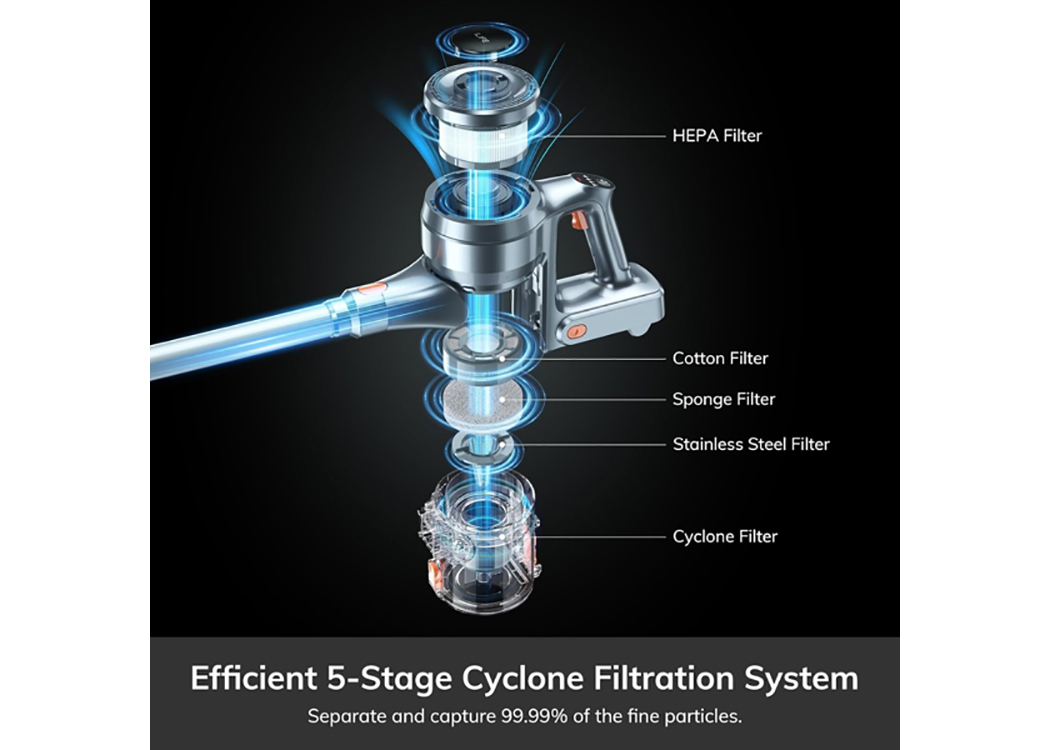 HEPA Filter

Cotton Filter

Sponge Filter

Stainless Steel Filter

Cyclone Filter

Efficient 5-Stage Cyclone Filtration System

Separate and capture 99.99% of the fine particles.